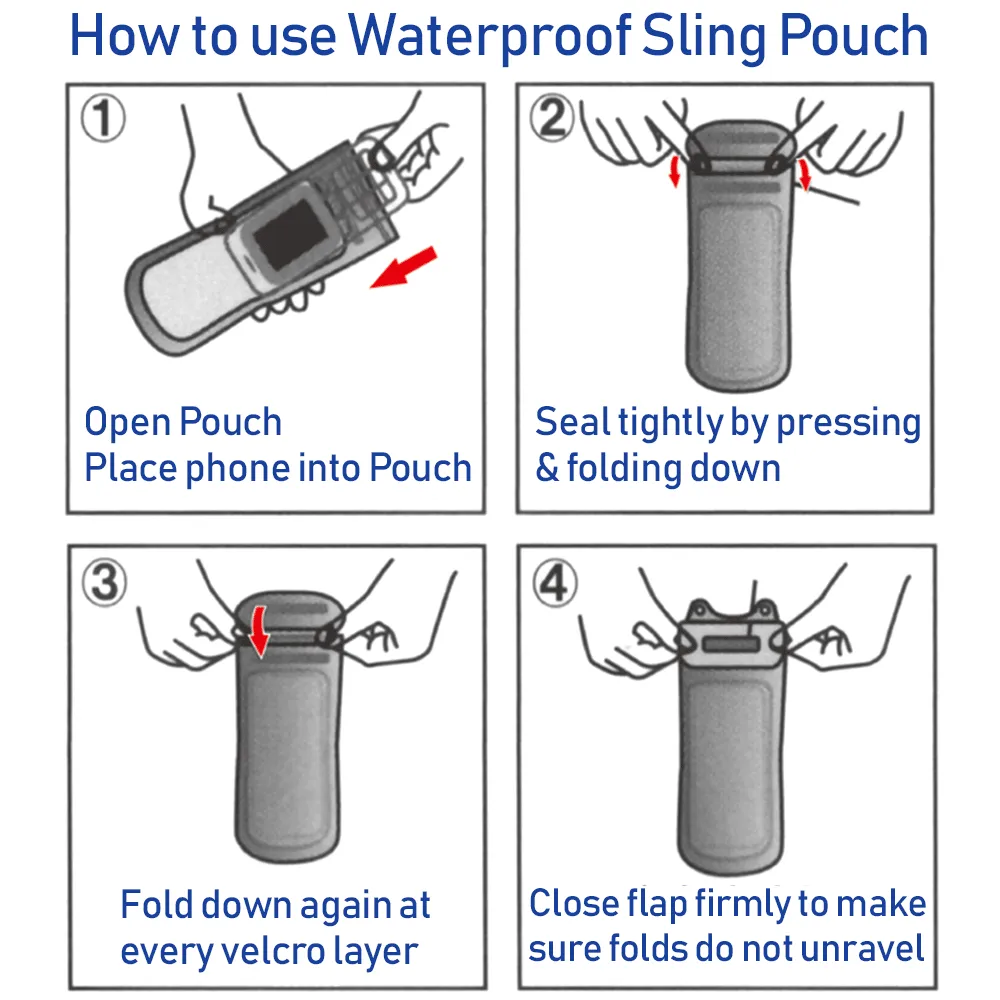 How to use Waterproof Sling Pouch

①

Open Pouch
Place phone into Pouch

②

Seal tightly by pressing & folding down

③

Fold down again at every velcro layer

④

Close flap firmly to make sure folds do not unravel