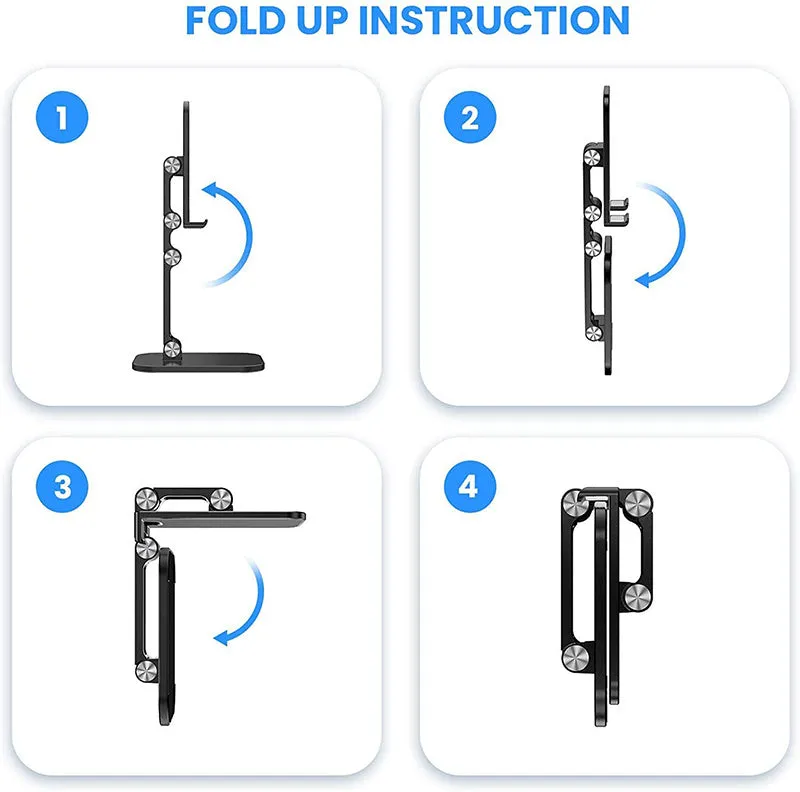 FOLD UP INSTRUCTION

1

2

3

4