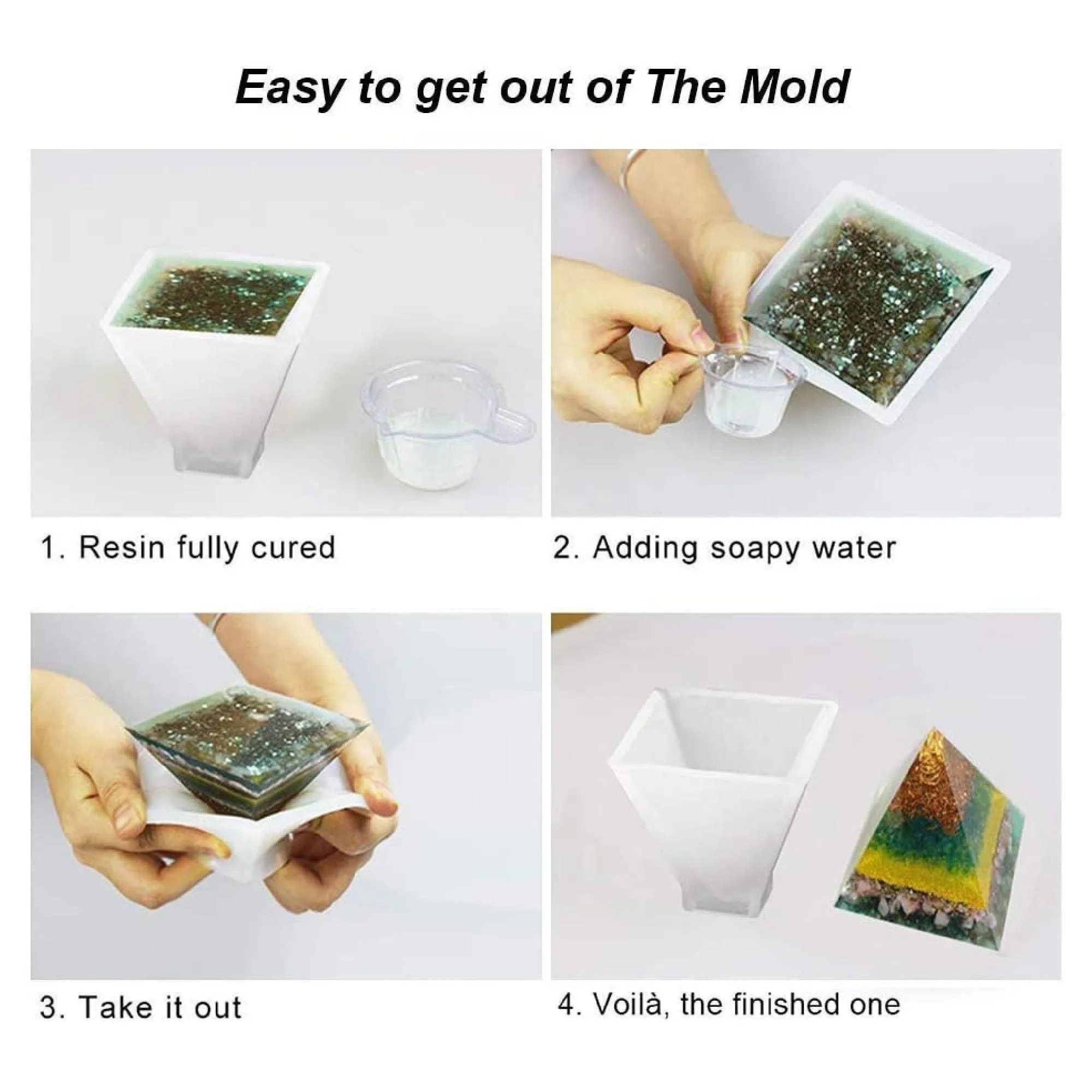 Easy to get out of The Mold

1. Resin fully cured

2. Adding soapy water

3. Take it out

4. Voilà, the finished one