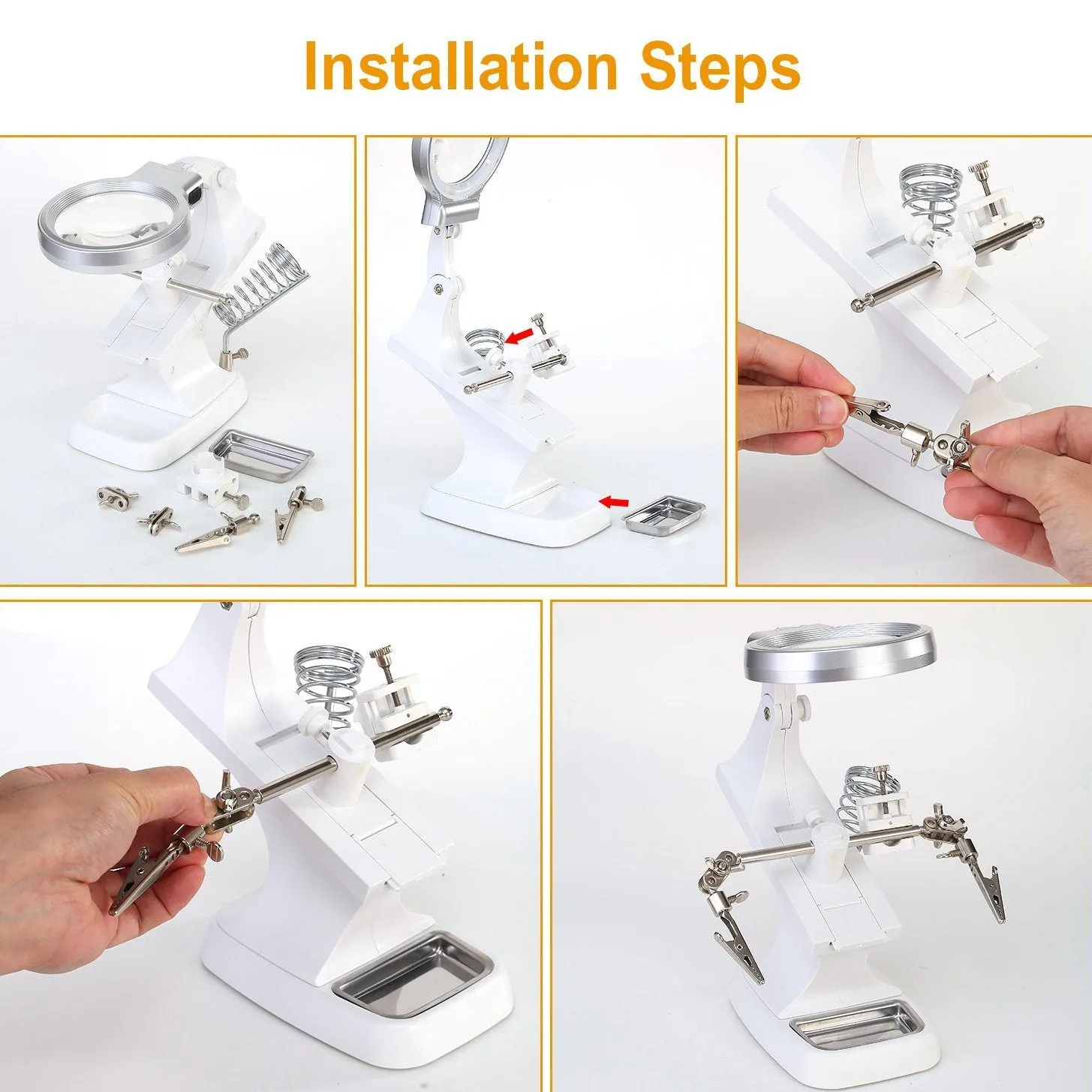 Installation Steps