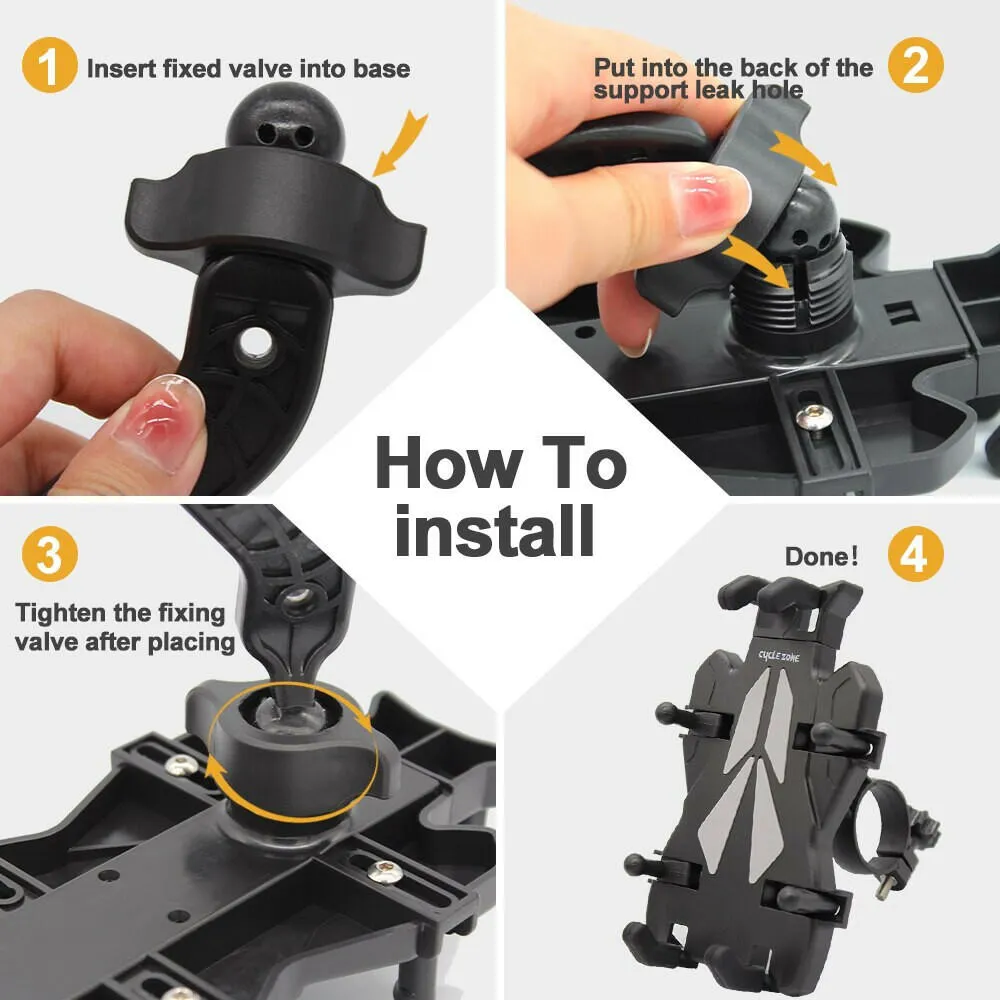 1 Insert fixed valve into base

Put into the back of the support leak hole 2

How To install

3 Tighten the fixing valve after placing

Done! 4

CYCLE ZONE