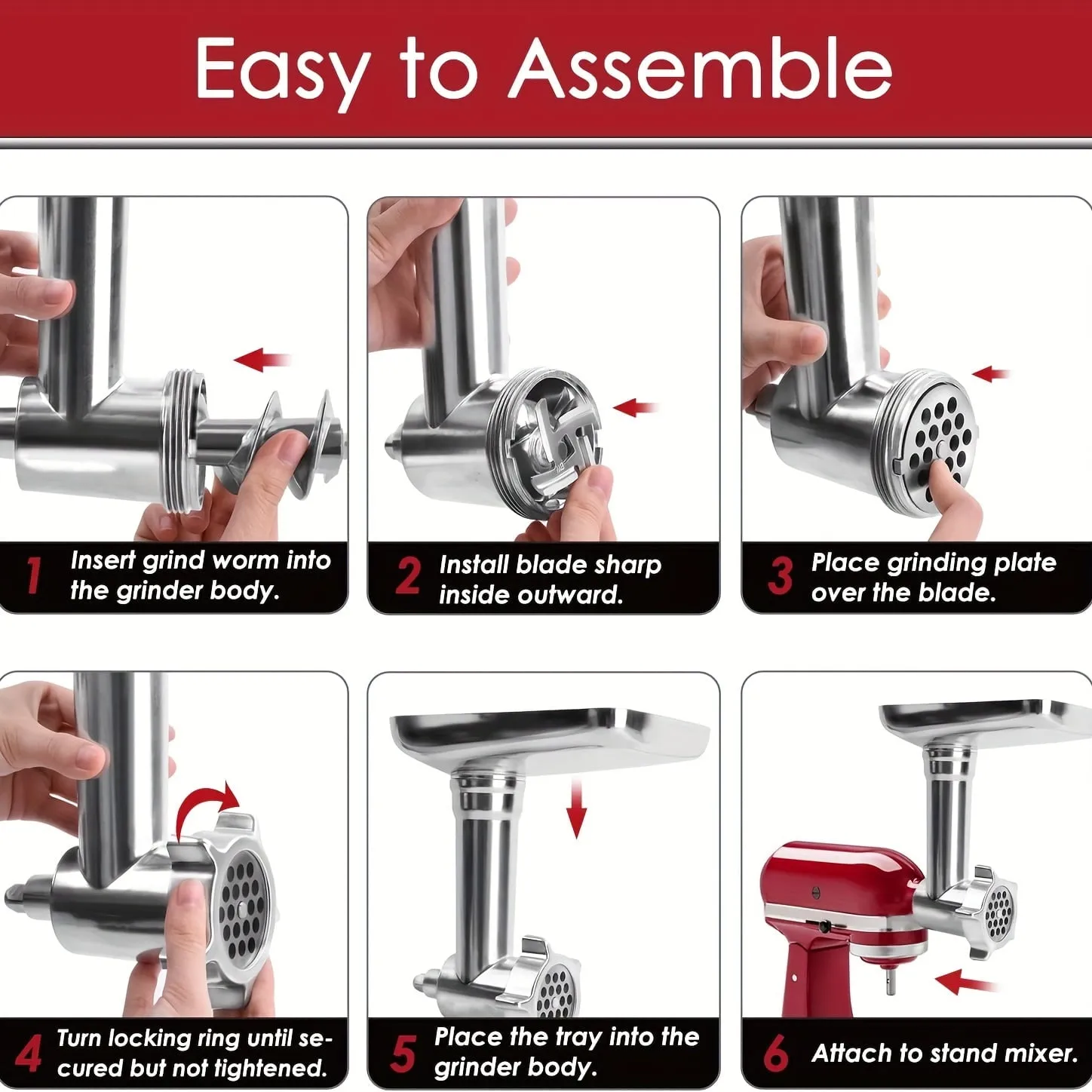 Easy to Assemble

1 Insert grind worm into the grinder body.

2 Install blade sharp inside outward.

3 Place grinding plate over the blade.

4 Turn locking ring until secured but not tightened.

5 Place the tray into the grinder body.

6 Attach to stand mixer.